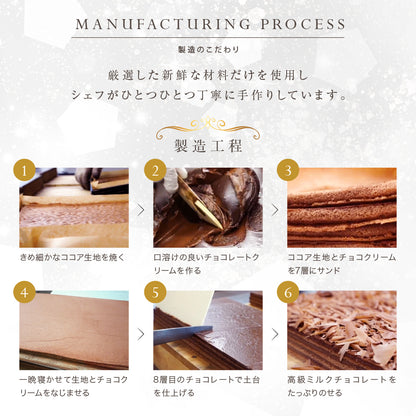 MANUFACTURING PROCESS

製造のこだわり

厳選した新鮮な材料だけを使用し
シェフがひとつひとつ丁寧に手作りしています。

製造工程

1
きめ細かなココア生地を焼く

2
口溶けの良いチョコレートクリームを作る

3
ココア生地とチョコクリームを7層にサンド

4
一晩寝かせて生地とチョコクリームをなじませる

5
8層目のチョコレートで土台を仕上げる

6
高級ミルクチョコレートをたっぷりのせる